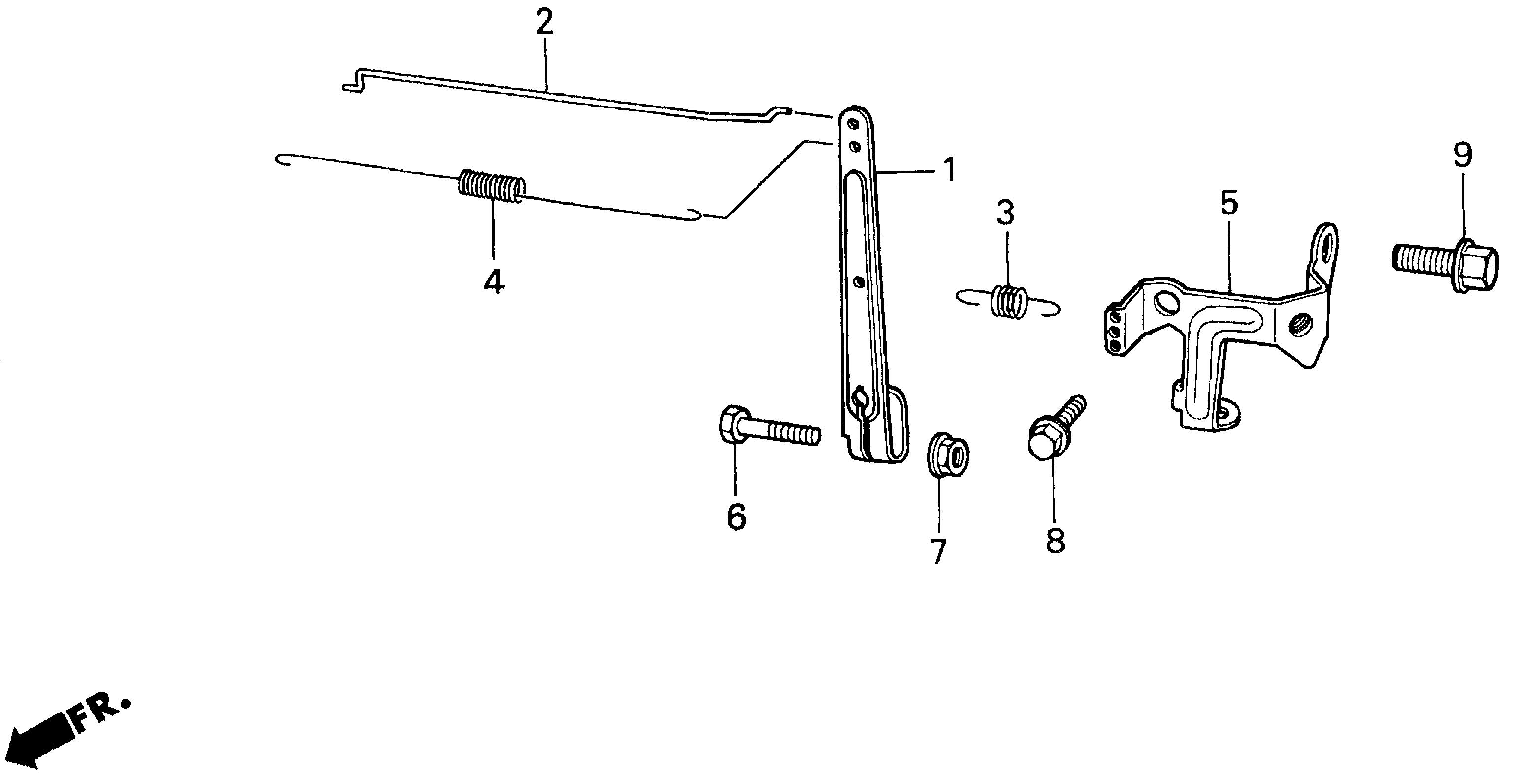 2
1
9
3
5
4
6
7
8
FR.